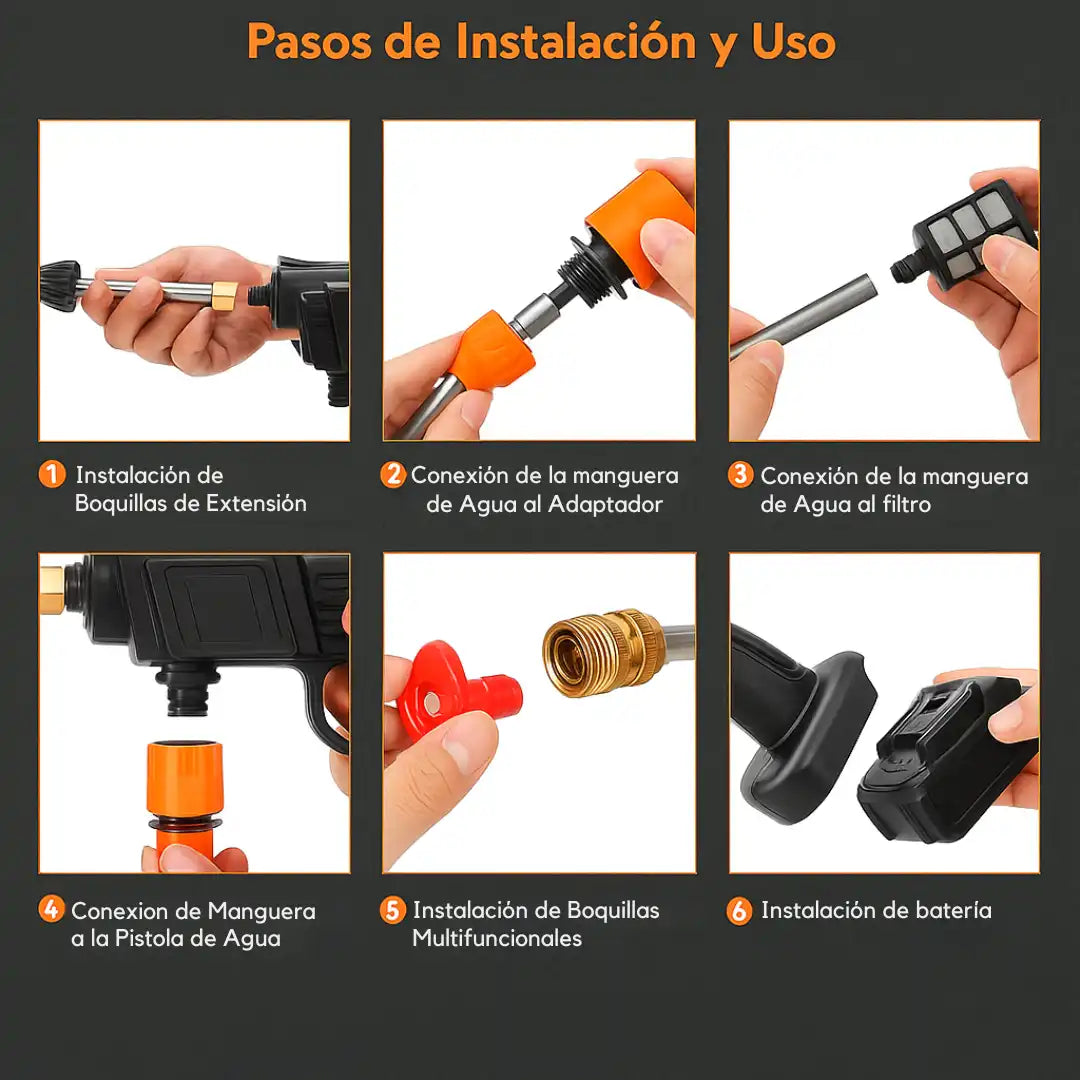 Pasos de Instalación y Uso

1 Instalación de Boquillas de Extensión

2 Conexión de la manguera de Agua al Adaptador

3 Conexión de la manguera de Agua al filtro

4 Conexion de Manguera a la Pistola de Agua

5 Instalación de Boquillas Multifuncionales

6 Instalación de batería